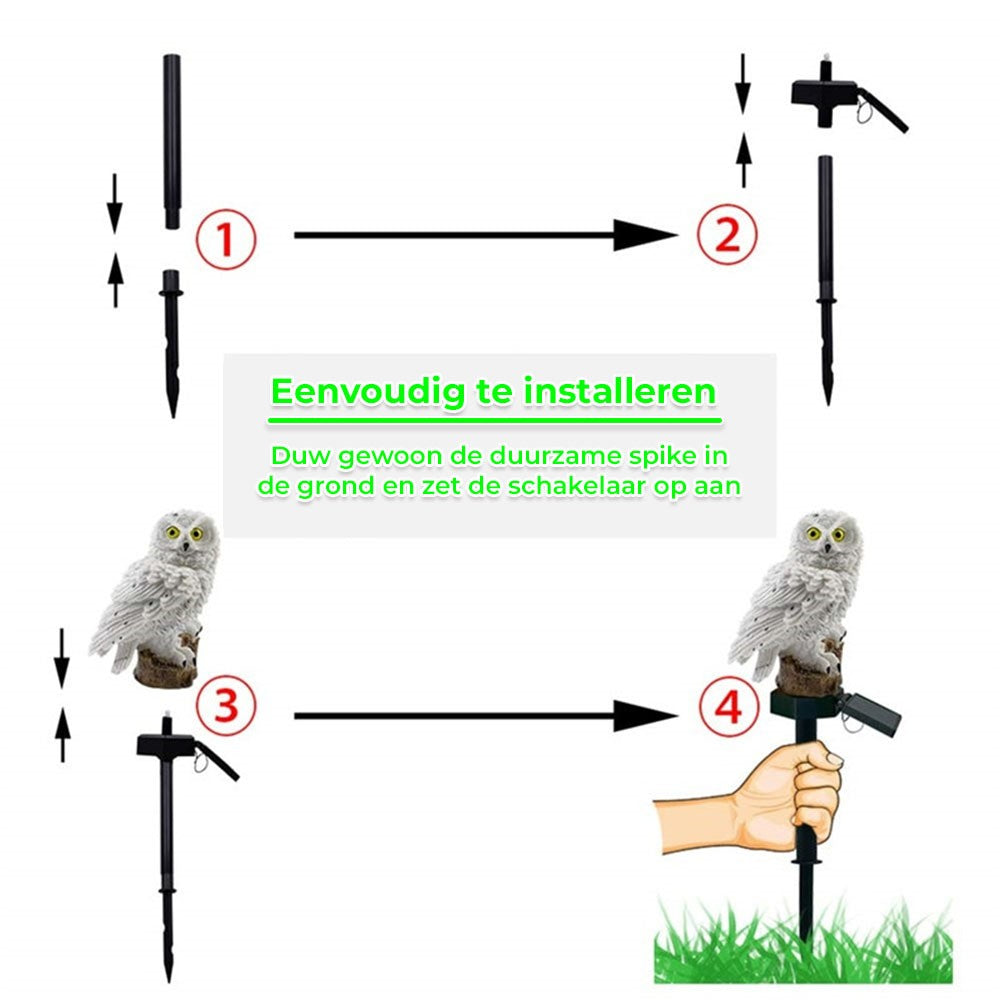 1

2

Eenvoudig te installeren

Duw gewoon de duurzame spike in de grond en zet de schakelaar op aan

3

4