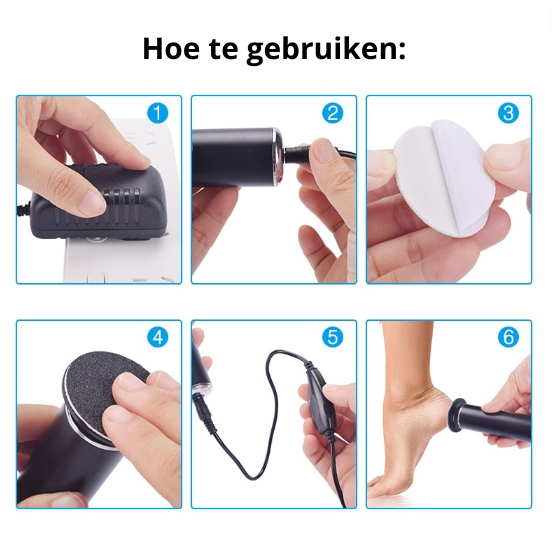 Hoe te gebruiken:

1

2

3

4

5

6